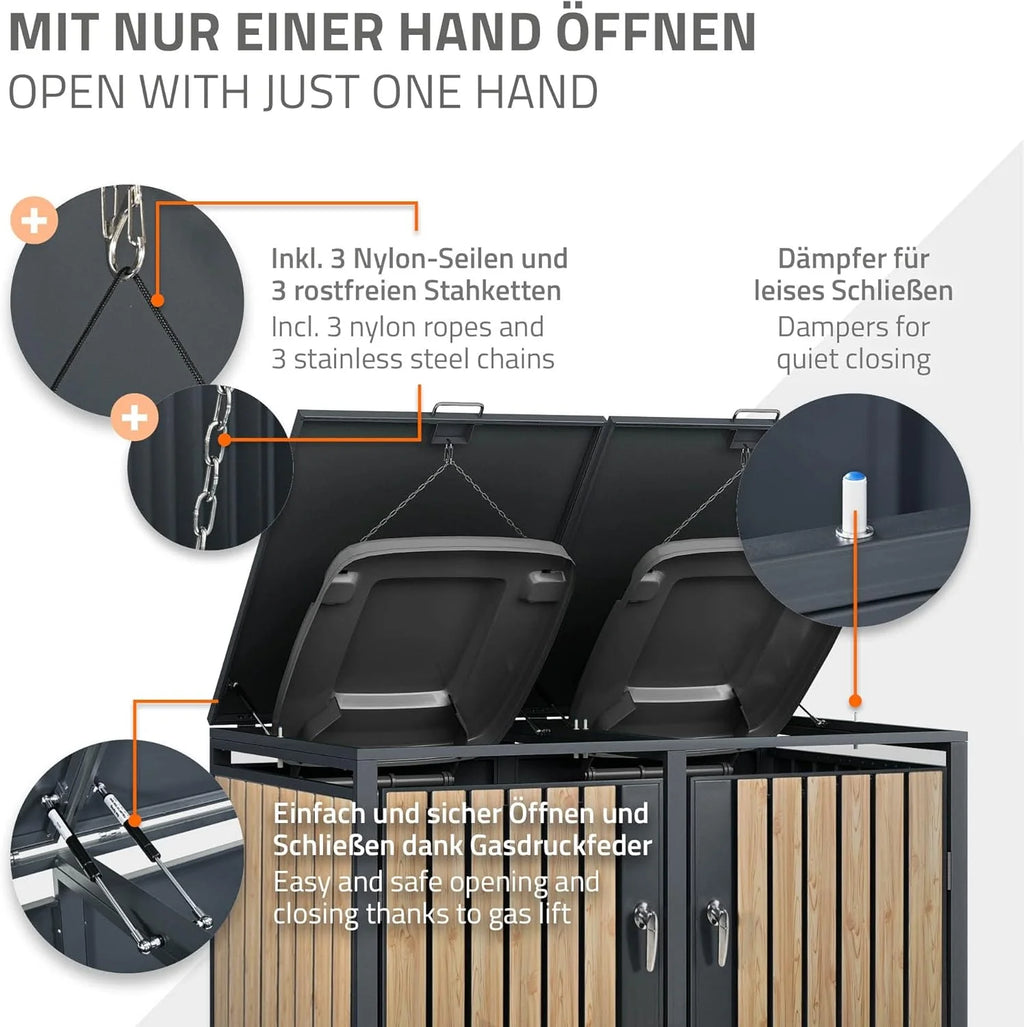 MIT NUR EINER HAND ÖFFNEN
OPEN WITH JUST ONE HAND

Inkl. 3 Nylon-Seilen und 3 rostfreien Stahketten
Incl. 3 nylon ropes and 3 stainless steel chains

Dämpfer für leises Schließen
Dampers for quiet closing

Einfach und sicher Öffnen und Schließen dank Gasdruckfeder
Easy and safe opening and closing thanks to gas lift