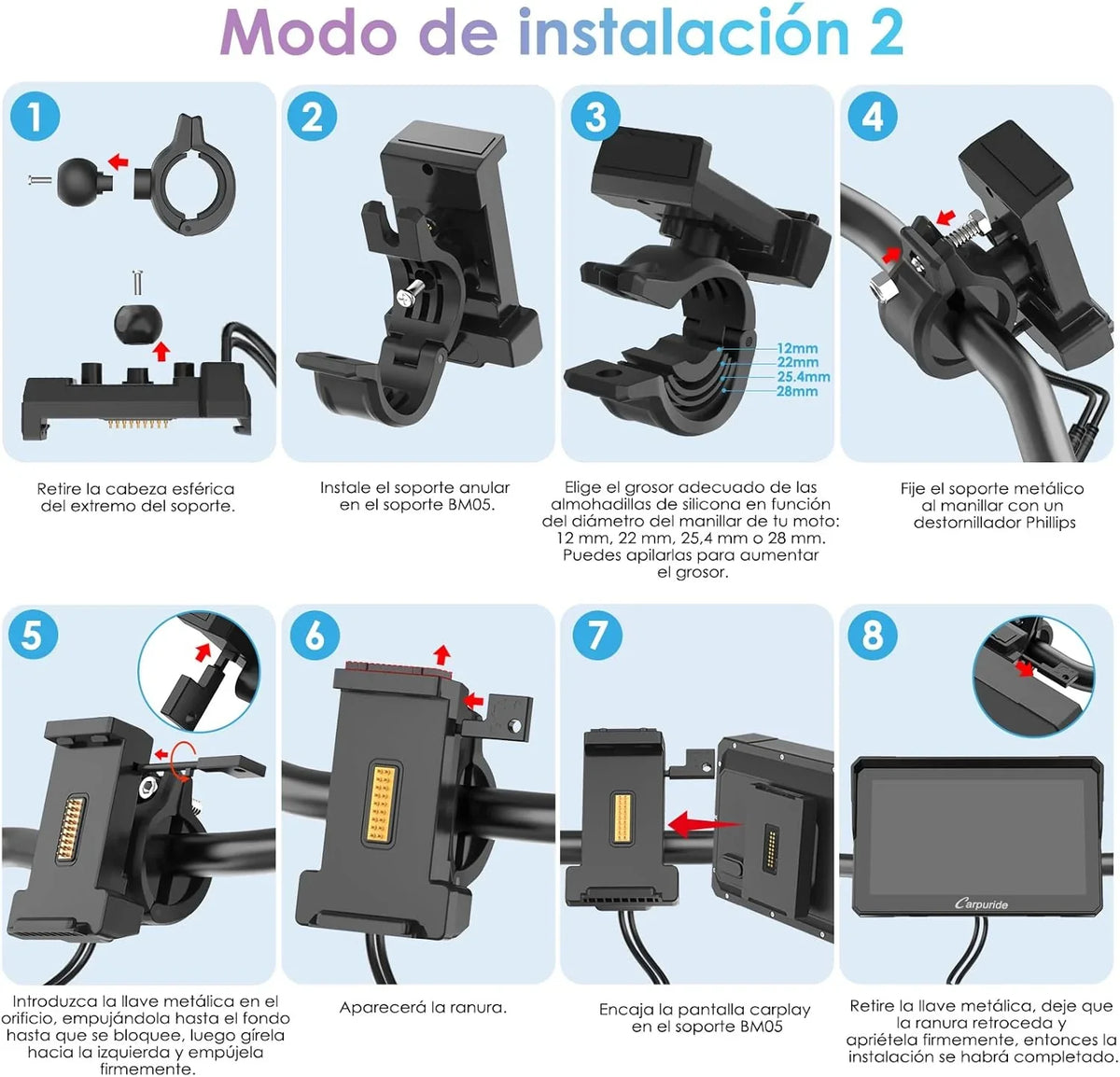 Modo de instalación 2

1

Retire la cabeza esférica del extremo del soporte.

2

Instale el soporte anular en el soporte BM05.

3

12mm
22mm
25.4mm
28mm

Elige el grosor adecuado de las almohadillas de silicona en función del diámetro del manillar de tu moto: 12 mm, 22 mm, 25,4 mm o 28 mm. Puedes apilarlas para aumentar el grosor.

4

Fije el soporte metálico al manillar con un destornillador Phillips

5

Introduzca la llave metálica en el orificio, empujándola hasta el fondo hasta que se bloquee, luego gírela hacia la izquierda y empújela firmemente.

6

Aparecerá la ranura.

7

Encaja la pantalla carplay en el soporte BM05

8

Carpuride

Retire la llave metálica, deje que la ranura retroceda y apriétela firmemente, entonces la instalación se habrá completado.